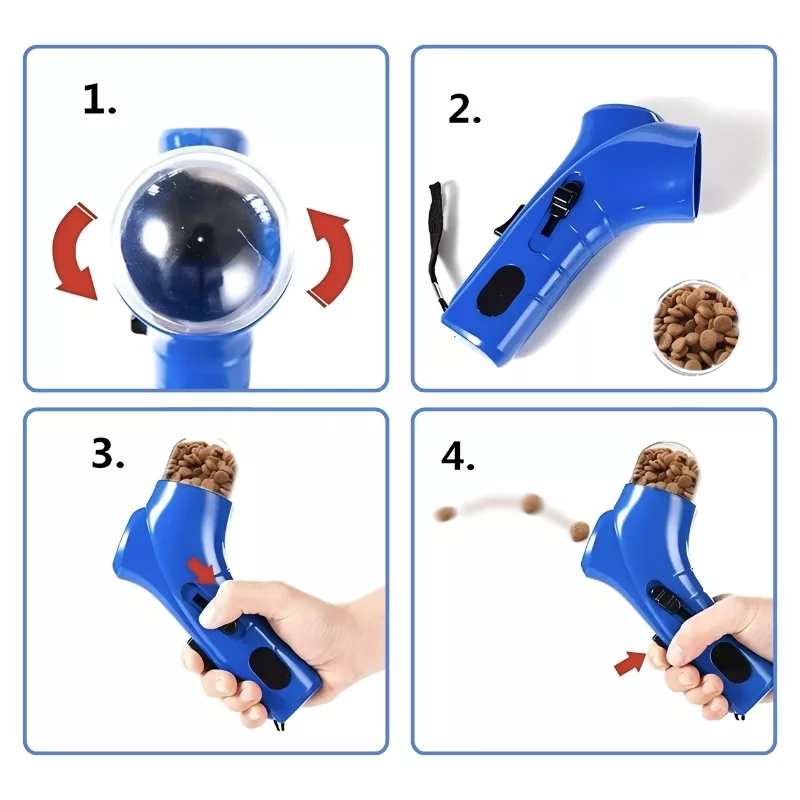 1.

2.

3.

4.